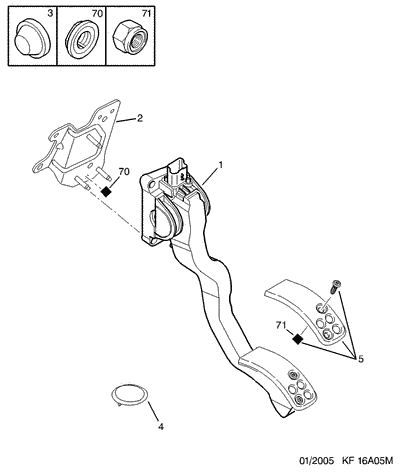 3 70 71

2

70

1

71

5

4

01/2005 KF 16A05M