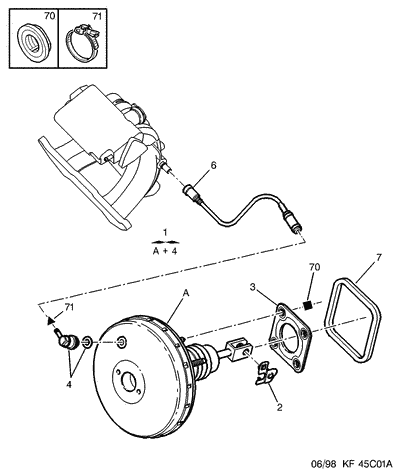 70
71
6
1
A + 4
70
7
3
A
71
4
2
06/98 KF 45C01A