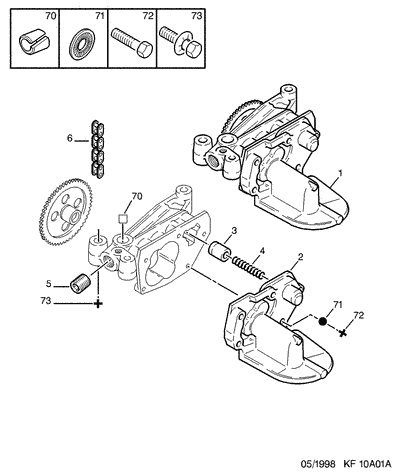 70 71 72 73

6

1

70

3

4

2

5

73

71

72

05/1998 KF 10A01A