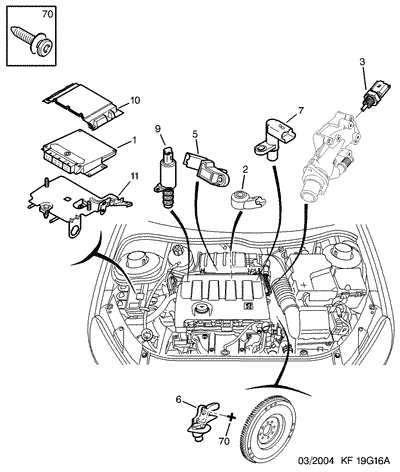 70

3

10

7

9

5

1

2

11

6

70

03/2004 KF 19G16A