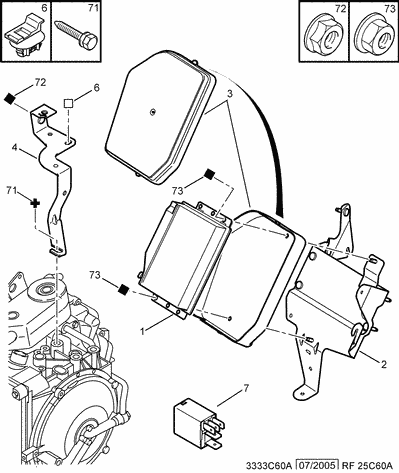 6
71
72
73
72
6
3
4
71
73
73
1
2
7
3333C60A 07/2005 RF 25C60A