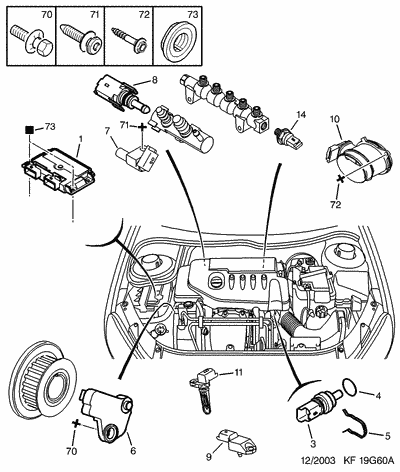 70
71
72
73
8
14
10
73
71
7
1
72
11
4
3
5
70
6
9
12/2003 KF 19G60A