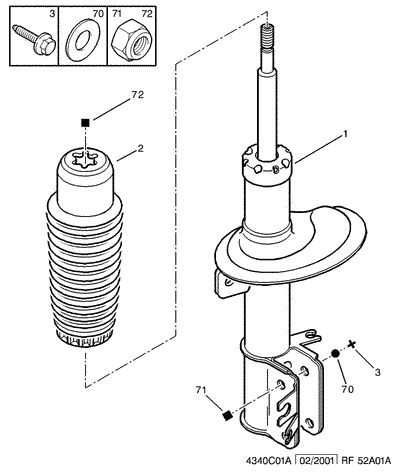 3 70 71 72

72

2

1

3

70

71

4340C01A 02/2001 RF 52A01A