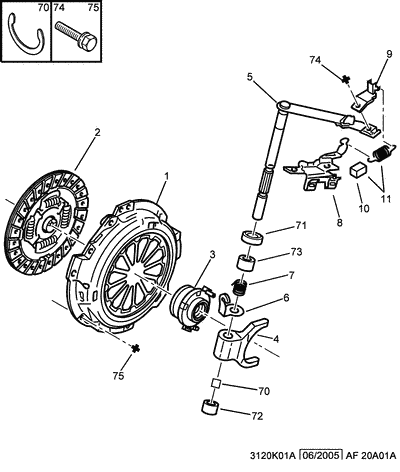 70 74 75

74
9
5
2
1
11
10
8
71
73
3
7
6
4
75
70
72

3120K01A 06/2005 AF 20A01A