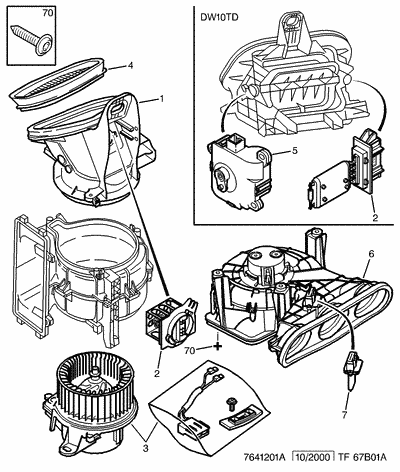 70

DW10TD

4

1

5

2

6

70

2

7

3

7641201A 10/2000 TF 67B01A