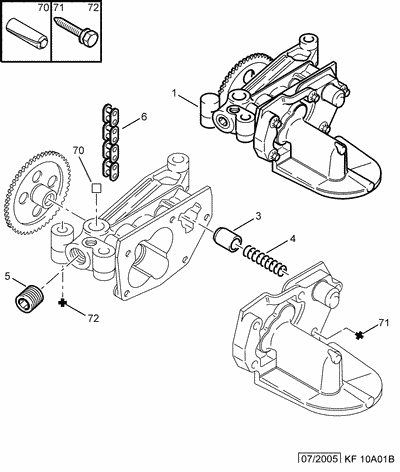 70 71 72

1

6

70

3

4

5

72

71

07/2005 KF 10A01B