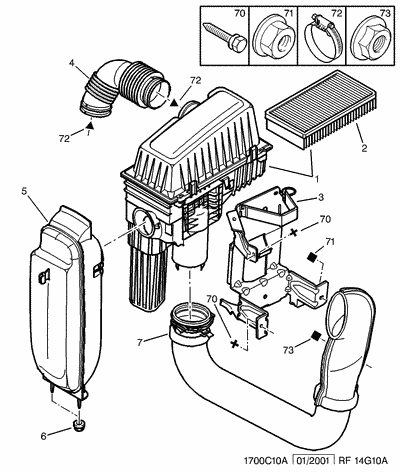 70
71
72
73
4
72
72
2
1
5
3
70
71
70
7
73
6
1700C10A 01/2001 RF 14G10A