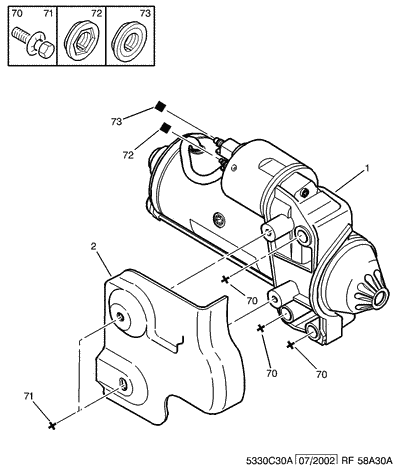 70 71 72 73

73
72
1
2
70
70
70
71

5330C30A 07/2002 RF 58A30A