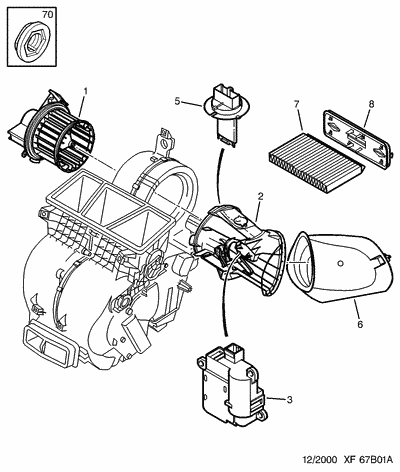 70

1

5

7

8

2

6

3

12/2000 XF 67B01A