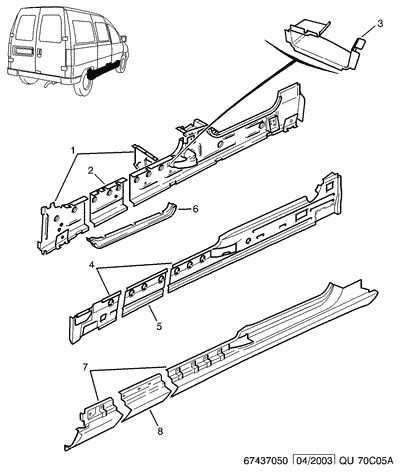 3

1

2

6

4

5

7

8

67437050 04/2003 QU 70C05A