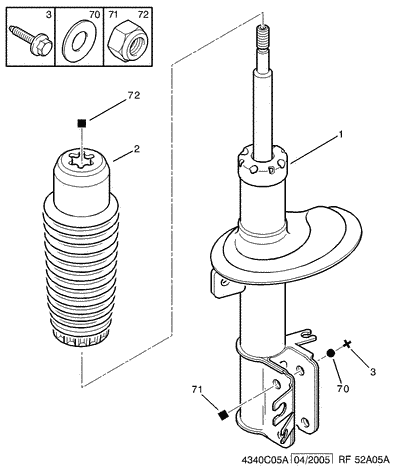 3 70 71 72

72

2

1

3

70

71

4340C05A 04/2005 RF 52A05A