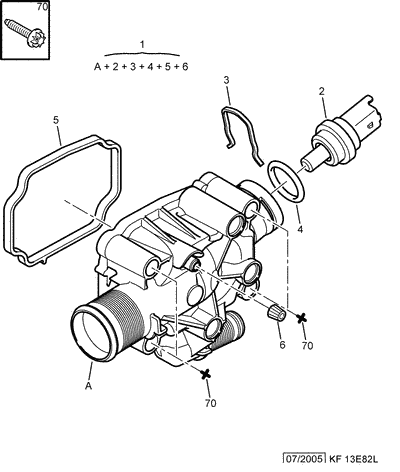 70

1
A + 2 + 3 + 4 + 5 + 6

3

2

5

4

6

70

A

70

07/2005 KF 13E82L