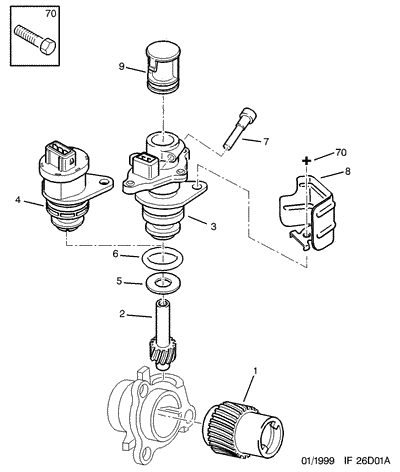 70

9

7

70

8

4

3

6

5

2

1

01/1999 IF 26D01A