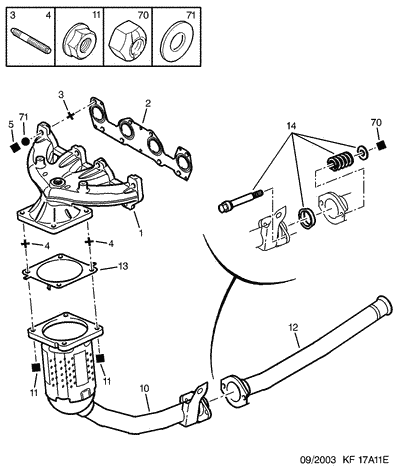 3 4 11 70 71

3
2
5
71
14
70
1
4
4
13
12
11
11
10

09/2003 KF 17A11E