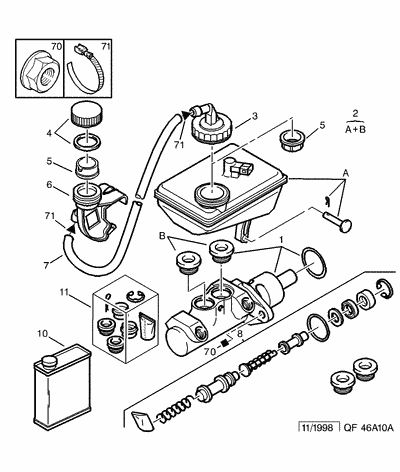 70
71
4
5
6
71
7
71
3
2
A+B
5
A
B
1
11
10
70
8
11/1998 QF 46A10A