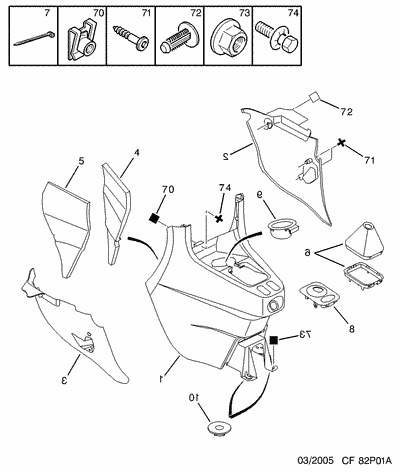 7
70
71
72
73
74

72
2
71
5
4
70
74
9
6
8
73
3
1
10

03/2005 CF 82P01A