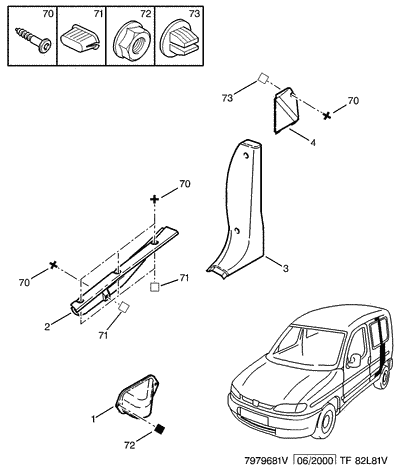 70
71
72
73

73
70
4
70
3
70
71
2
71
1
72

7979681V 06/2000 TF 82L81V