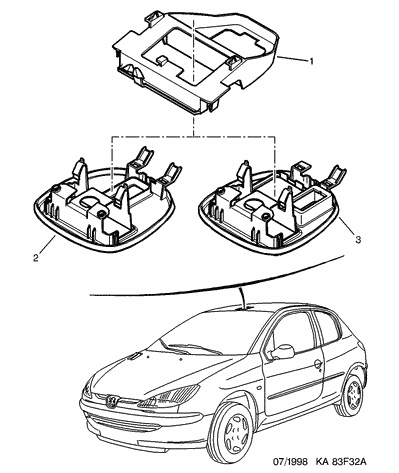 1

2

3

07/1998 KA 83F32A