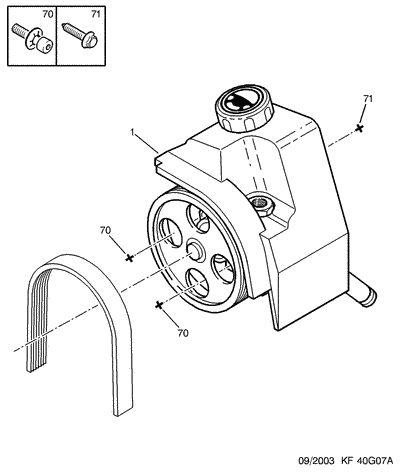 70
71
71
1
70
70
09/2003 KF 40G07A