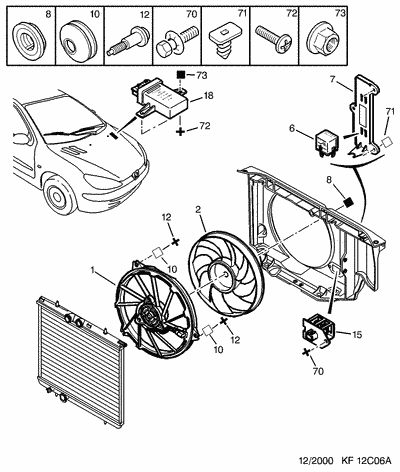 8
10
12
70
71
72
73

73
18
72
7
71
6
8
12
2
10
1
12
10
15
70

12/2000 KF 12C06A