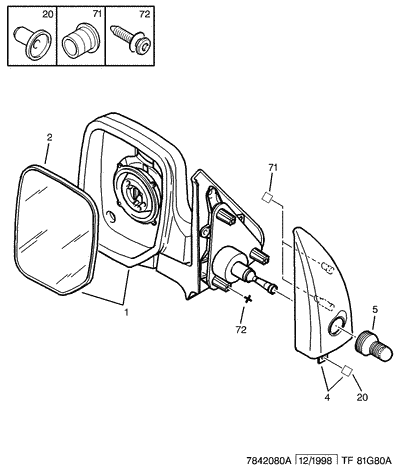 20
71
72
2
71
1
72
5
4
20
7842080A 12/1998 TF 81G80A