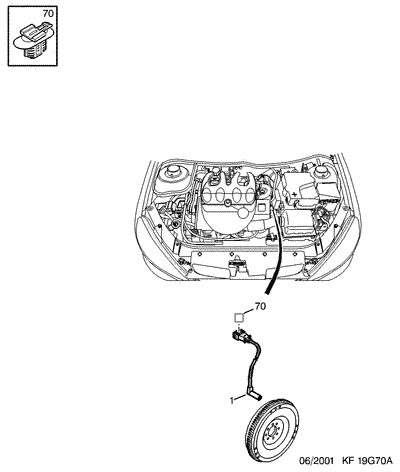 70

70

1

06/2001 KF 19G70A