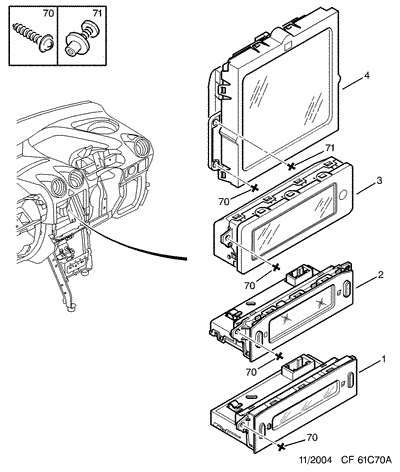 70
71
4
71
70
3
70
2
70
1
70
11/2004 CF 61C70A