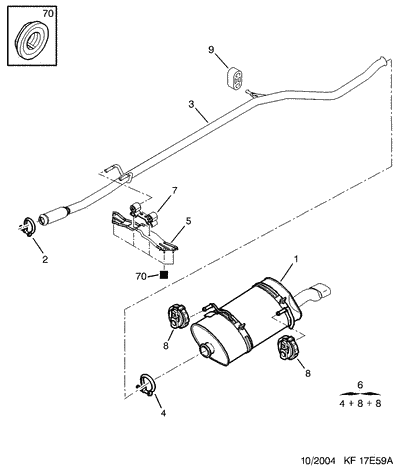 70

9

3

7

5

2

70

1

8

8

4

6
4 + 8 + 8

10/2004 KF 17E59A