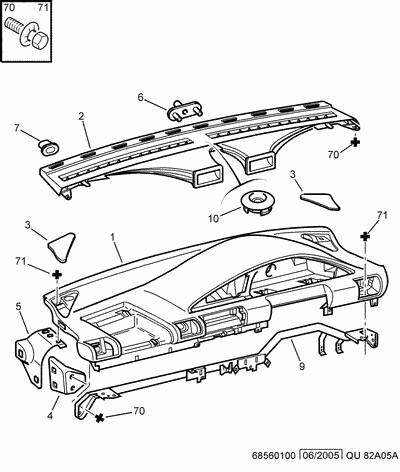 70 71

6

2

7

70

3

10

3

1

71

71

5

9

4

70

68560100 06/2005 QU 82A05A