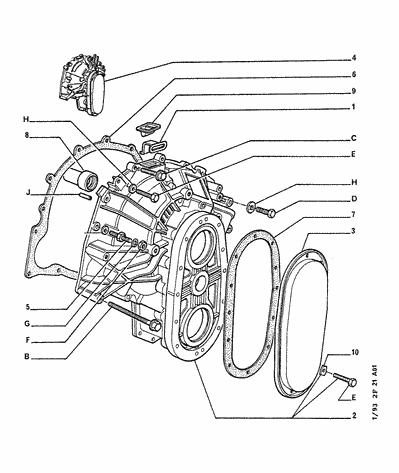 4
6
9
1
H
8
C
E
J
H
D
7
3
5
G
F
B
10
E
2
1/93 2F 21 A01