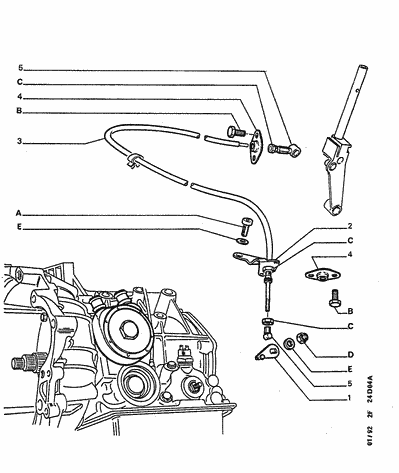 5
C
4
B
3
A
E
2
C
4
B
C
D
E
5
1
01/92 2F 24D04A