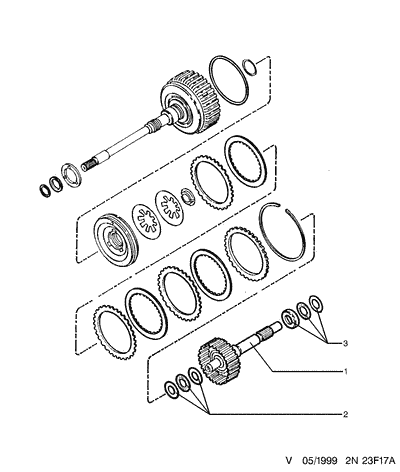 3
1
2
V 05/1999 2N 23F17A