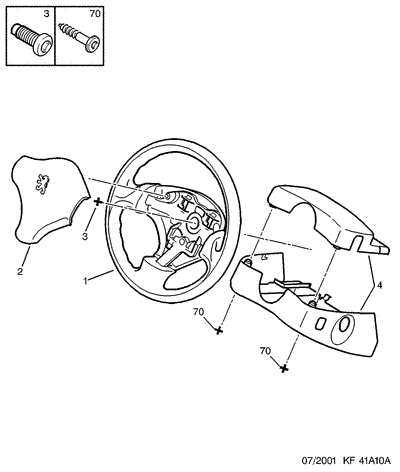 3
70
2
3
1
4
70
70
07/2001 KF 41A10A