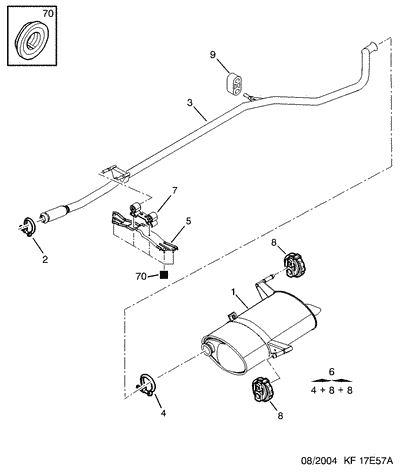 70

9

3

7

5

2

70

8

1

6

4 + 8 + 8

4

8

08/2004 KF 17E57A