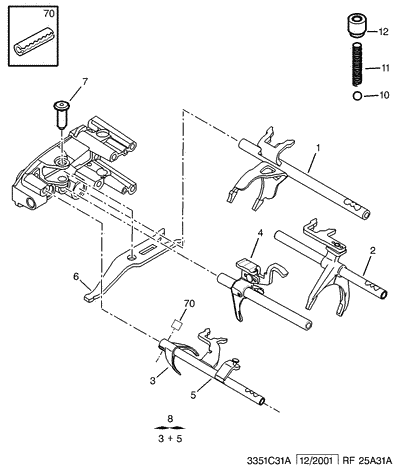 70

12

11

10

7

1

4

2

6

70

3

5

8

3 + 5

3351C31A 12/2001 RF 25A31A