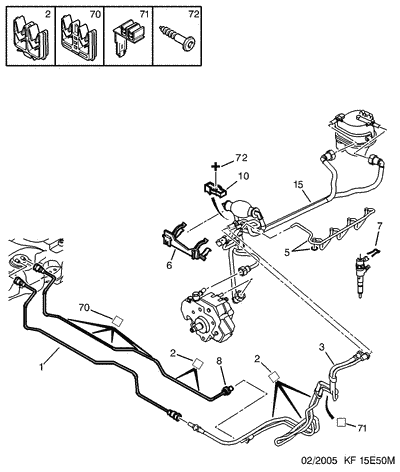 2
70
71
72

72
10
15
7
5
6
70
1
2
8
2
3
71

02/2005 KF 15E50M