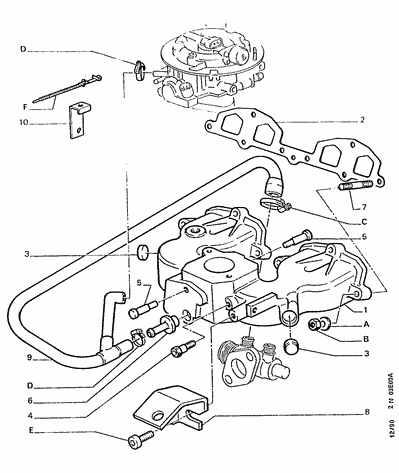 D
F
10
2
7
C
5
3
5
1
A
B
3
9
D
6
4
8
E
12/90 2 N 03E03A