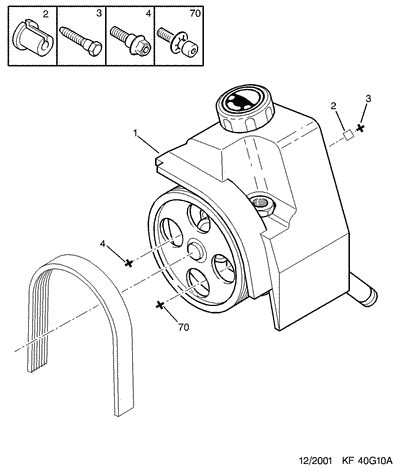 2
3
4
70

1
2
3
4
70

12/2001 KF 40G10A