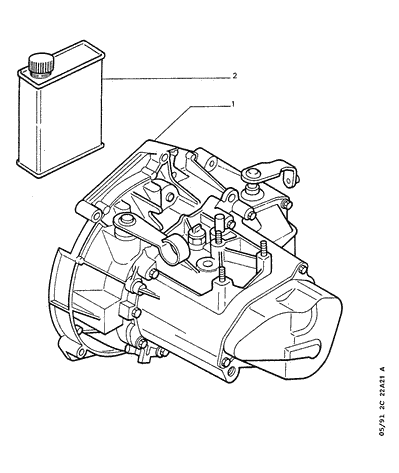 2
1
05/91 2C 22A21 A