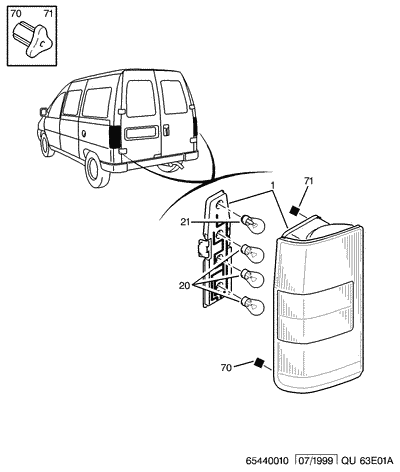 70 71

1

71

21

20

70

65440010 07/1999 QU 63E01A