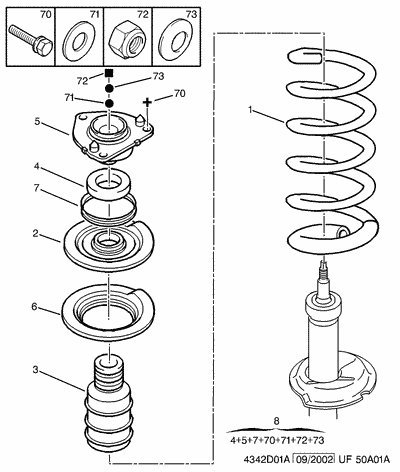 70 71 72 73

72
73
71
70
5
4
7
2
6
3
1

8
4+5+7+70+71+72+73

4342D01A 09/2002 UF 50A01A