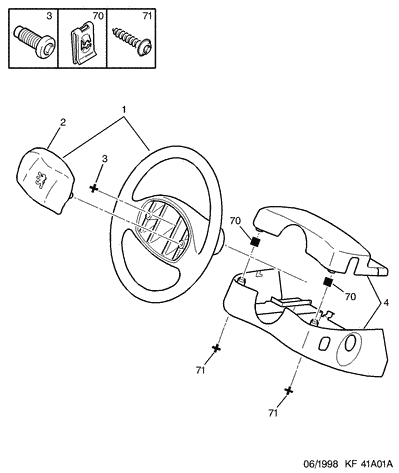 3
70
71
1
2
3
70
70
4
71
71
06/1998 KF 41A01A