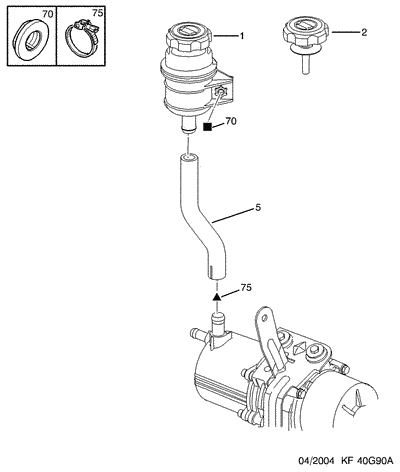 70
75
1
2
70
5
75
04/2004 KF 40G90A