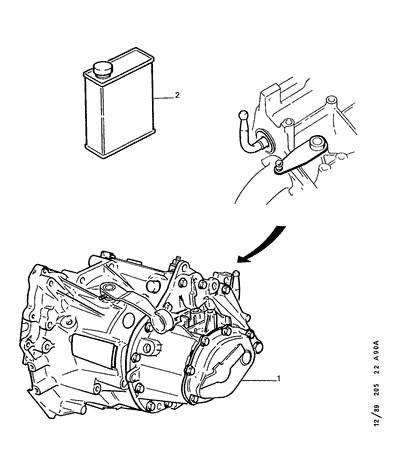 2

1

12/89 205 22 A90A