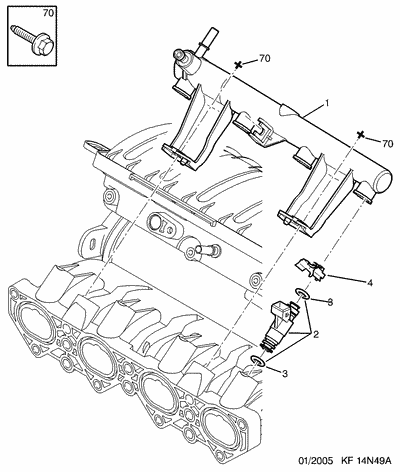 70

70

1

70

4

3

2

3

01/2005 KF 14N49A