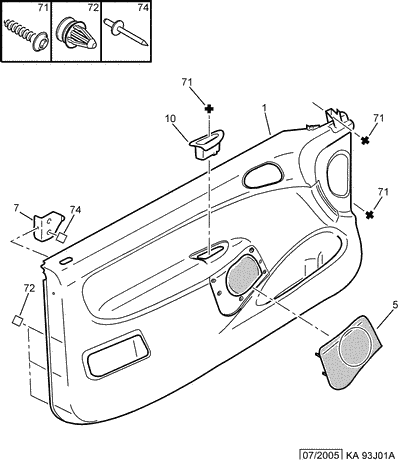 71 72 74

71

10

1

71

71

7

74

72

5

07/2005 KA 93J01A