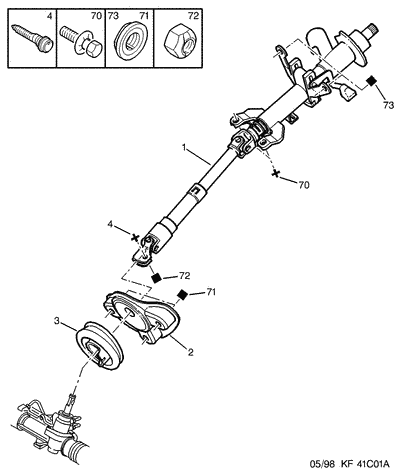 4
70
73
71
72
73
1
70
4
72
71
3
2
05/98 KF 41C01A