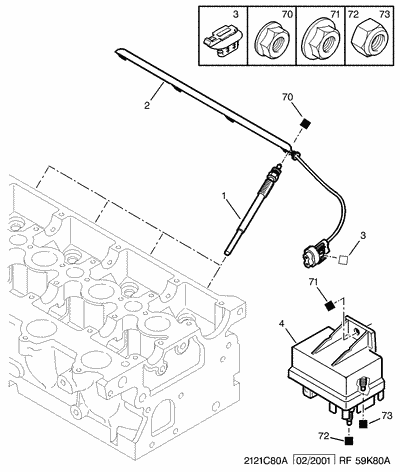 3
70
71
72
73
2
70
1
3
71
4
73
72
2121C80A
02/2001
RF 59K80A