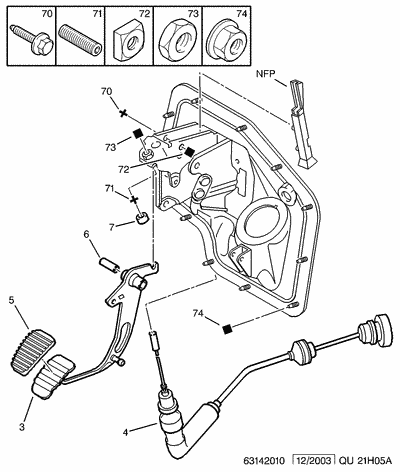 70 71 72 73 74

NFP

70

73

72

71

7

6

5

74

3

4

63142010 12/2003 QU 21H05A