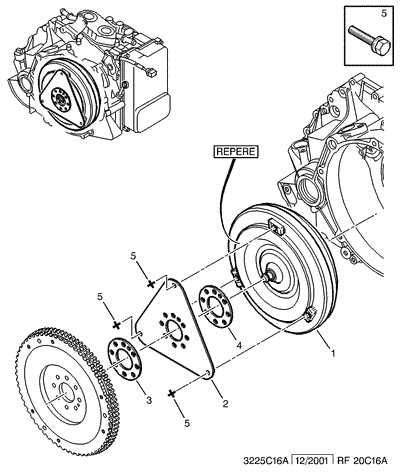 5

REPERE

5

5

4

1

3

2

5

3225C16A 12/2001 RF 20C16A